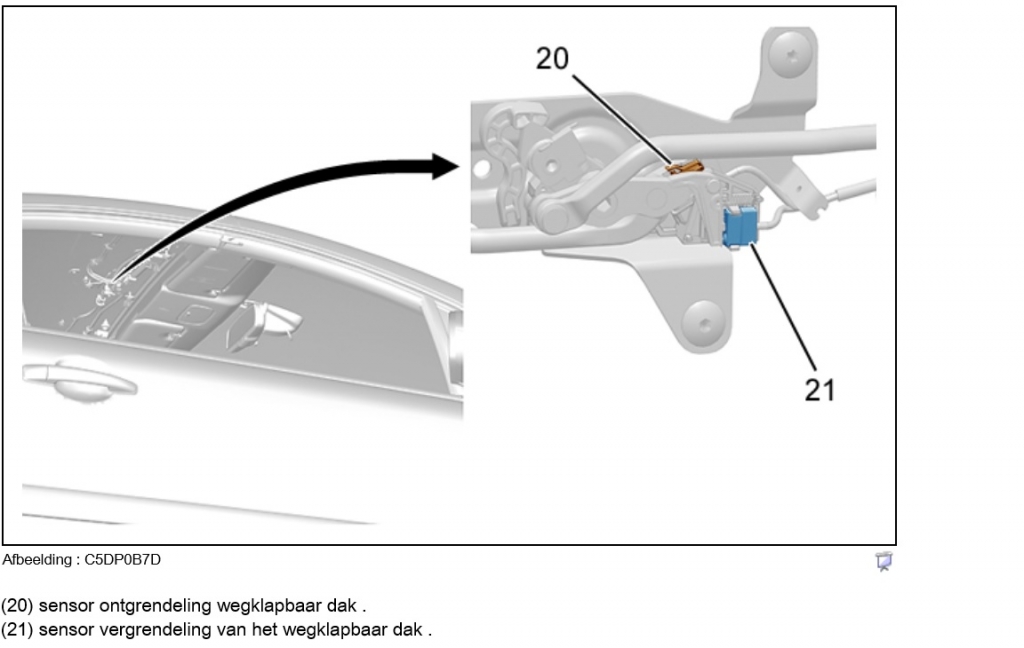 20

21

Afbeelding : C5DP0B7D

(20) sensor ontgrendeling wegklapbaar dak .
(21) sensor vergrendeling van het wegklapbaar dak .